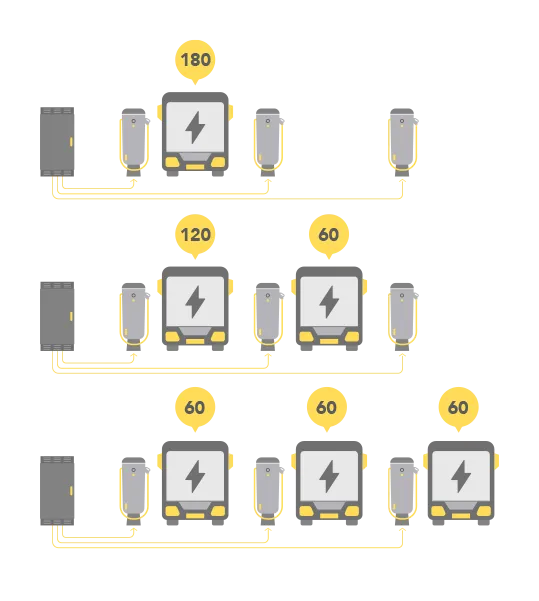 180

120
60

60
60
60